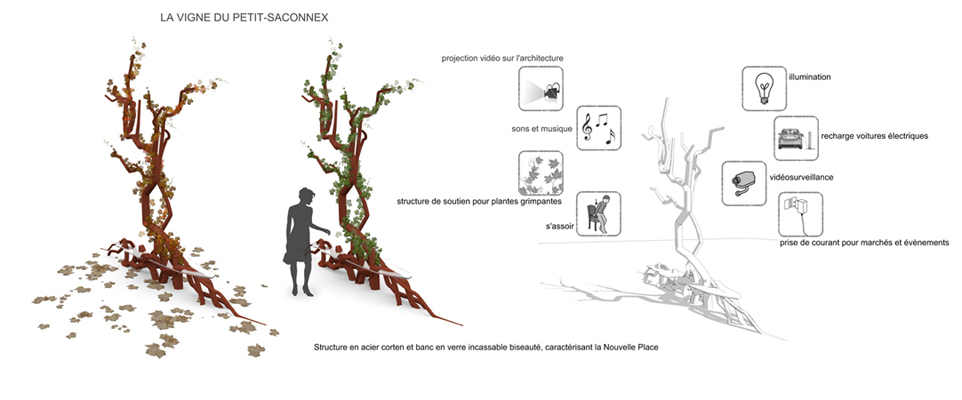 LA VIGNE DU PETIT-SACONNEX

projection vidéo sur l'architecture

sons et musique

structure de soutien pour plantes grimpantes

s'assoir

illumination

recharge voitures électriques

vidéosurveillance

prise de courant pour marchés et évènements

Structure en acier corten et banc en verre incassable biseauté, caractérisant la Nouvelle Place